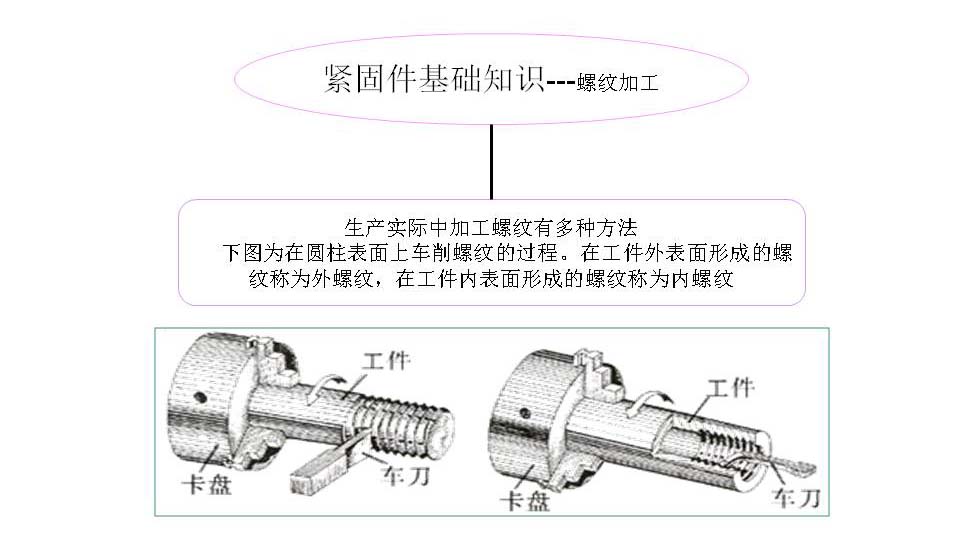 紧固件基础知识---螺纹加工

生产实际中加工螺纹有多种方法
下图为在圆柱表面上车削螺纹的过程。在工件外表面形成的螺纹称为外螺纹，在工件内表面形成的螺纹称为内螺纹

工件
卡盘
车刀

工件
卡盘
车刀