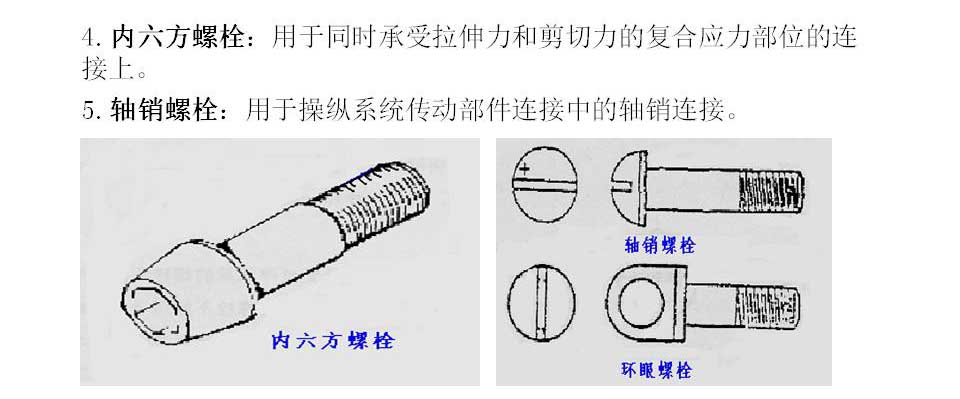 4. 内六方螺栓：用于同时承受拉伸力和剪切力的复合应力部位的连接上。

5. 轴销螺栓：用于操纵系统传动部件连接中的轴销连接。

内六方螺栓

轴销螺栓

环眼螺栓